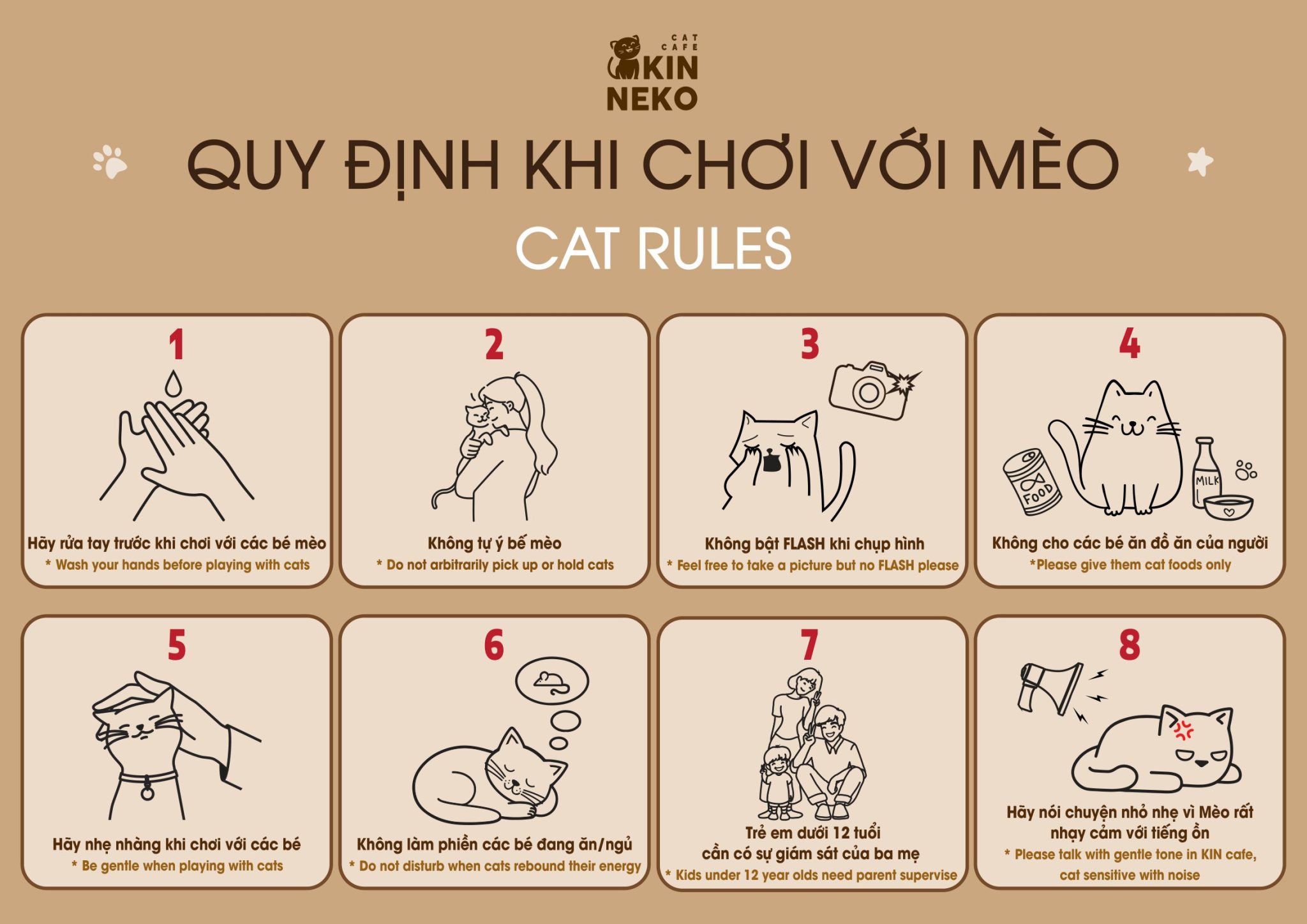 CAT CAFE
KIN NEKO

QUY ĐỊNH KHI CHƠI VỚI MÈO

CAT RULES

1
Hãy rửa tay trước khi chơi với các bé mèo
* Wash your hands before playing with cats

2
Không tự ý bế mèo
* Do not arbitrarily pick up or hold cats

3
Không bật FLASH khi chụp hình
* Feel free to take a picture but no FLASH please

4
FOOD
MILK
Không cho các bé ăn đồ ăn của người
*Please give them cat foods only

5
Hãy nhẹ nhàng khi chơi với các bé
* Be gentle when playing with cats

6
Không làm phiền các bé đang ăn/ngủ
* Do not disturb when cats rebound their energy

7
Trẻ em dưới 12 tuổi cần có sự giám sát của ba mẹ
* Kids under 12 year olds need parent supervise

8
Hãy nói chuyện nhỏ nhẹ vì Mèo rất nhạy cảm với tiếng ồn
* Please talk with gentle tone in KIN cafe, cat sensitive with noise